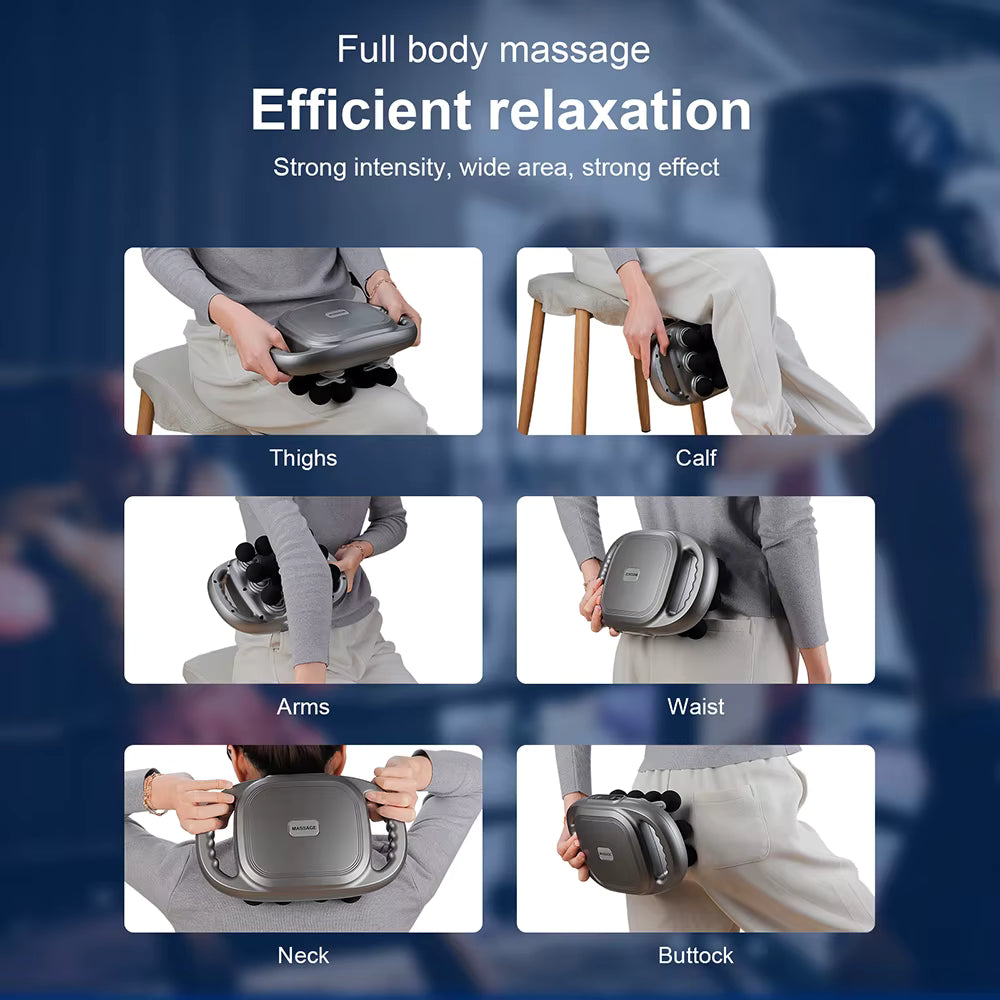 Full body massage
Efficient relaxation
Strong intensity, wide area, strong effect

Thighs

Calf

Arms

Waist

MASSAGE

Neck

Buttock